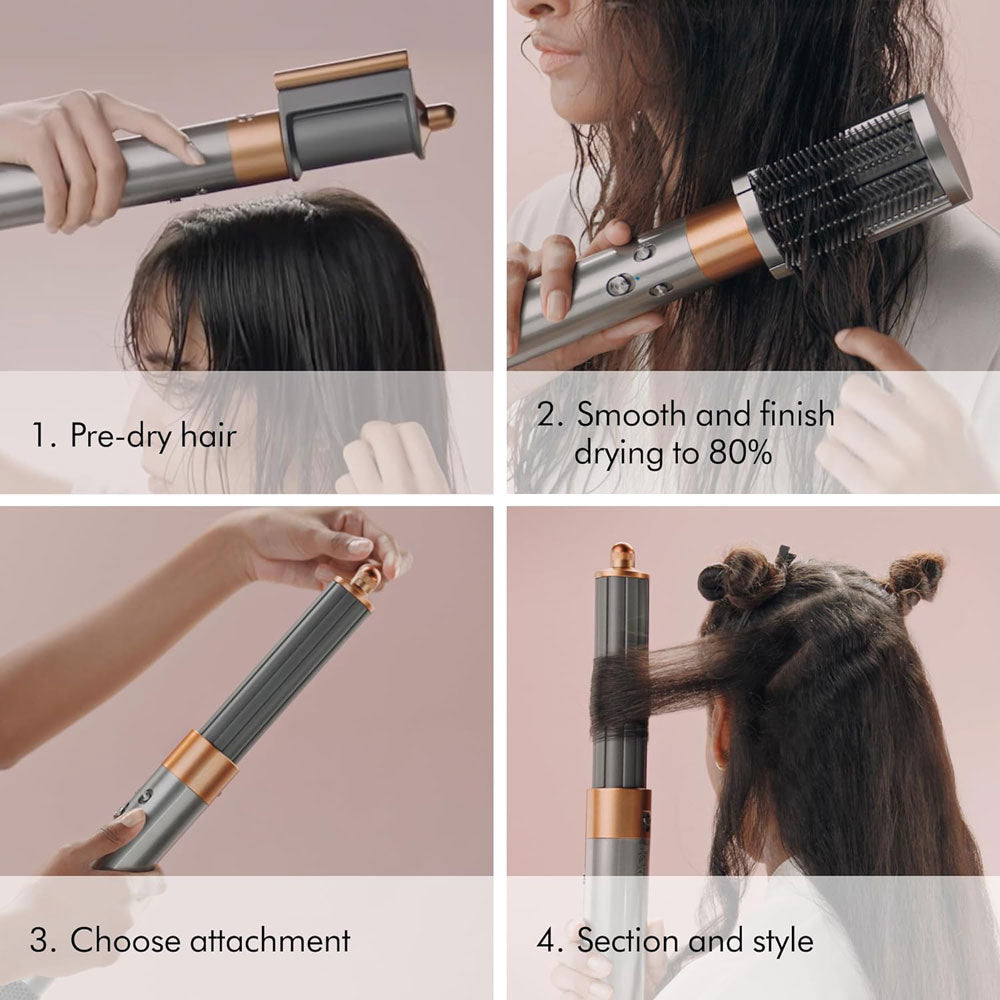 1. Pre-dry hair

2. Smooth and finish drying to 80%

3. Choose attachment

4. Section and style